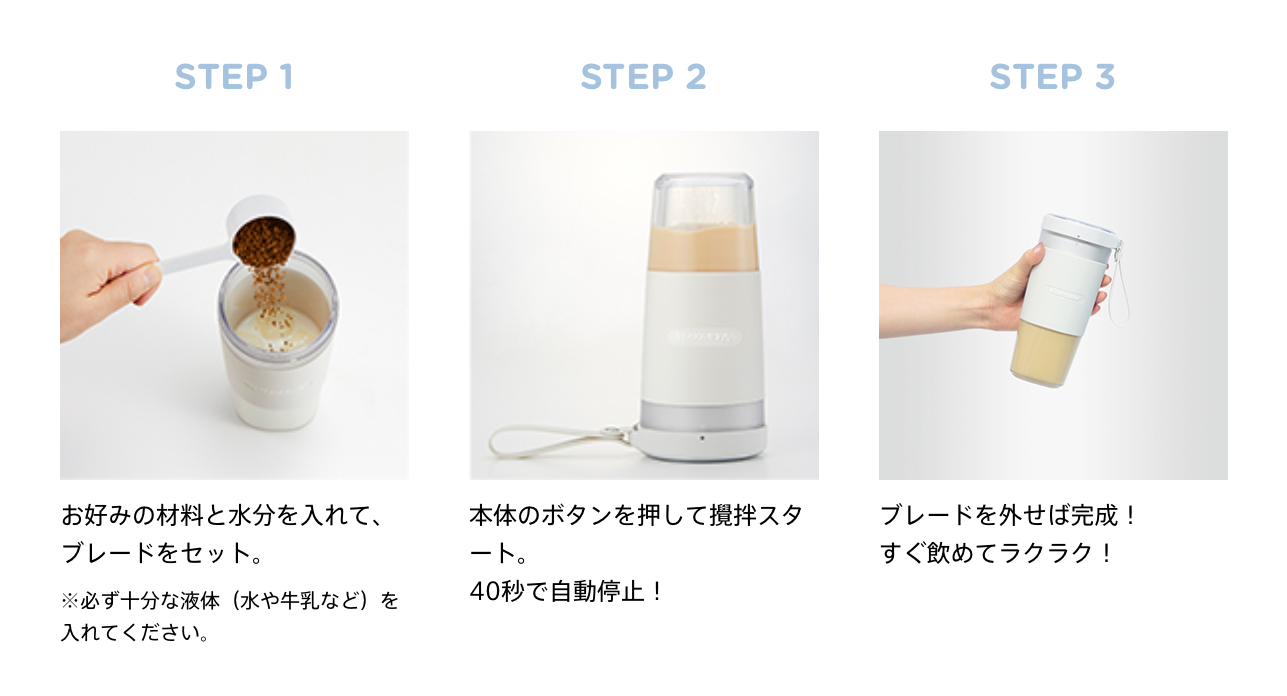 STEP 1

お好みの材料と水分を入れて、ブレードをセット。

※必ず十分な液体（水や牛乳など）を入れてください。

STEP 2

本体のボタンを押して攪拌スタート。
40秒で自動停止！

STEP 3

ブレードを外せば完成！
すぐ飲めてラクラク！